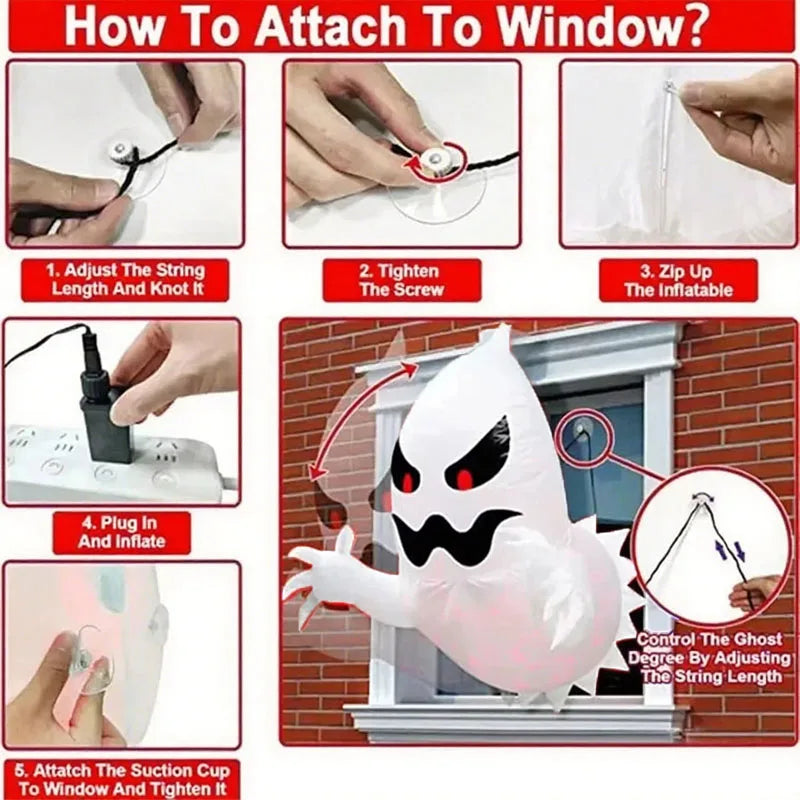 How To Attach To Window?

1. Adjust The String Length And Knot It

2. Tighten The Screw

3. Zip Up The Inflatable

4. Plug In And Inflate

Control The Ghost Degree By Adjusting The String Length

5. Attatch The Suction Cup To Window And Tighten It