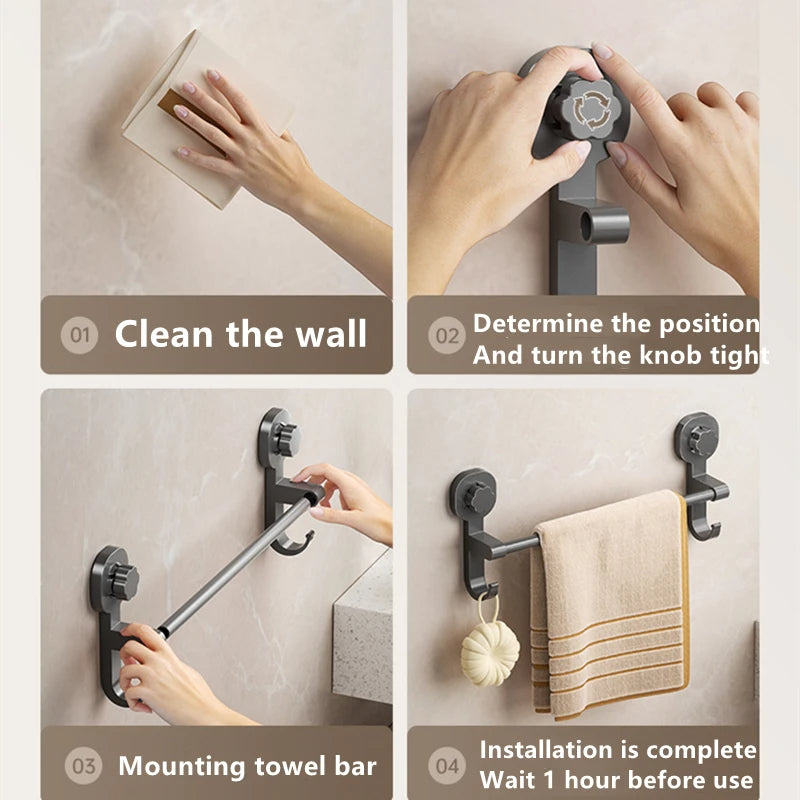 01 Clean the wall

02 Determine the position And turn the knob tight

03 Mounting towel bar

04 Installation is complete Wait 1 hour before use