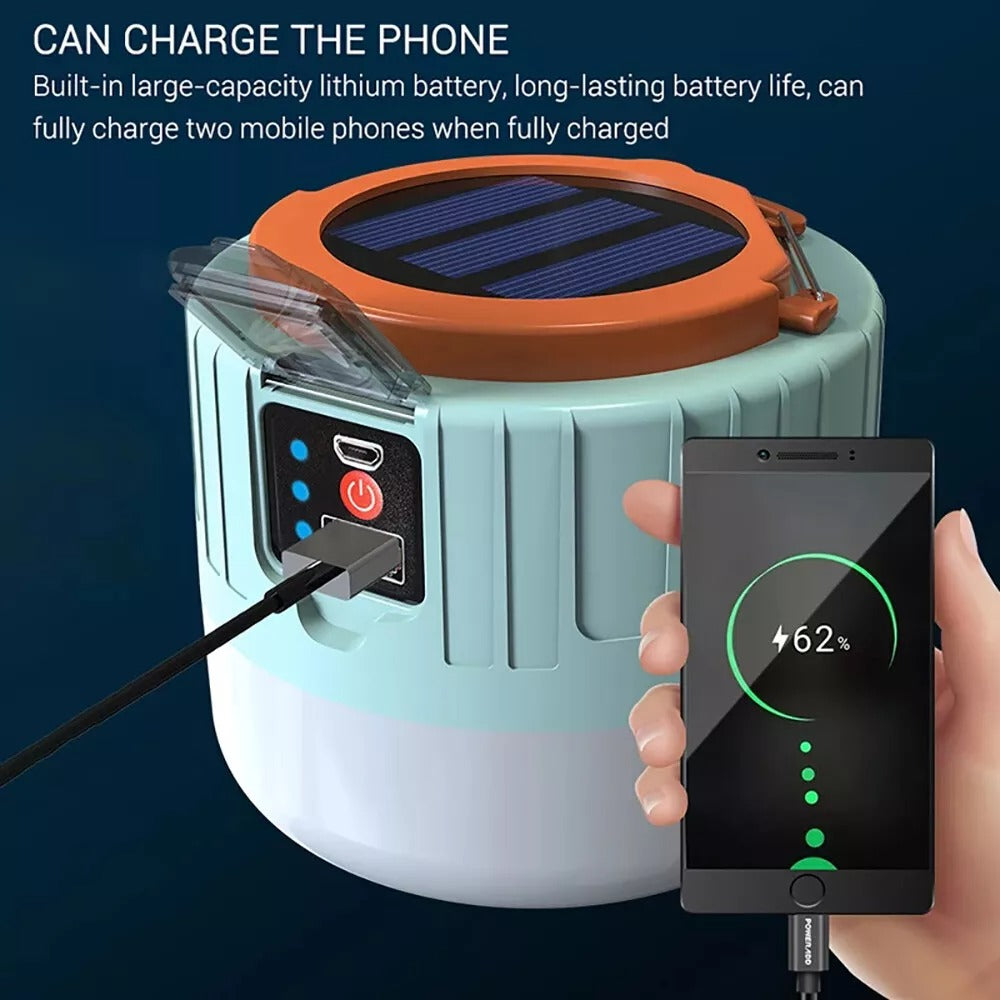 CAN CHARGE THE PHONE

Built-in large-capacity lithium battery, long-lasting battery life, can fully charge two mobile phones when fully charged

62%

POWERADD