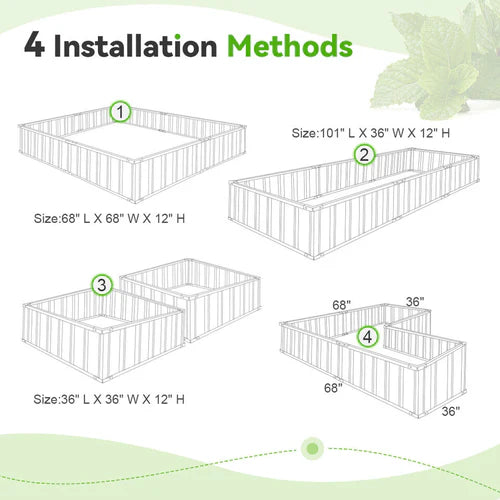 4 Installation Methods

1

Size:68" L X 68" W X 12" H

Size:101" L X 36" W X 12" H

2

3

Size:36" L X 36" W X 12" H

68"

36"

4

68"

36"